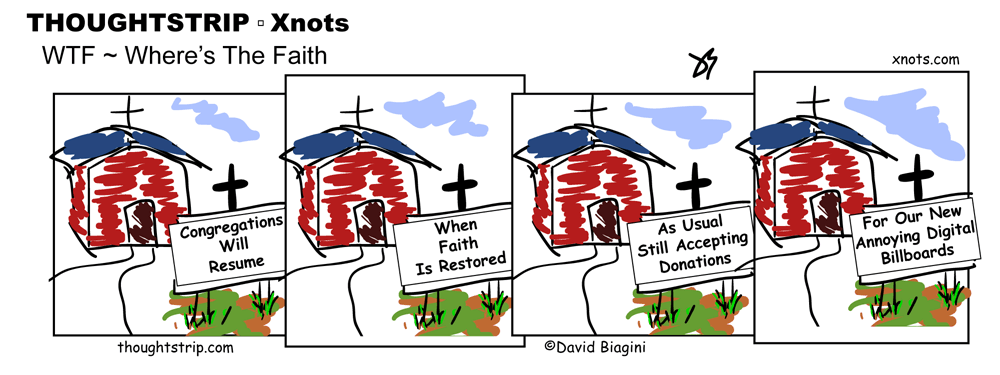 THOUGHTSTRIP ▫ Xnots
WTF ~ Where's The Faith

xnots.com

Congregations Will Resume

When Faith Is Restored

As Usual Still Accepting Donations

For Our New Annoying Digital Billboards

thoughtstrip.com

©David Biagini